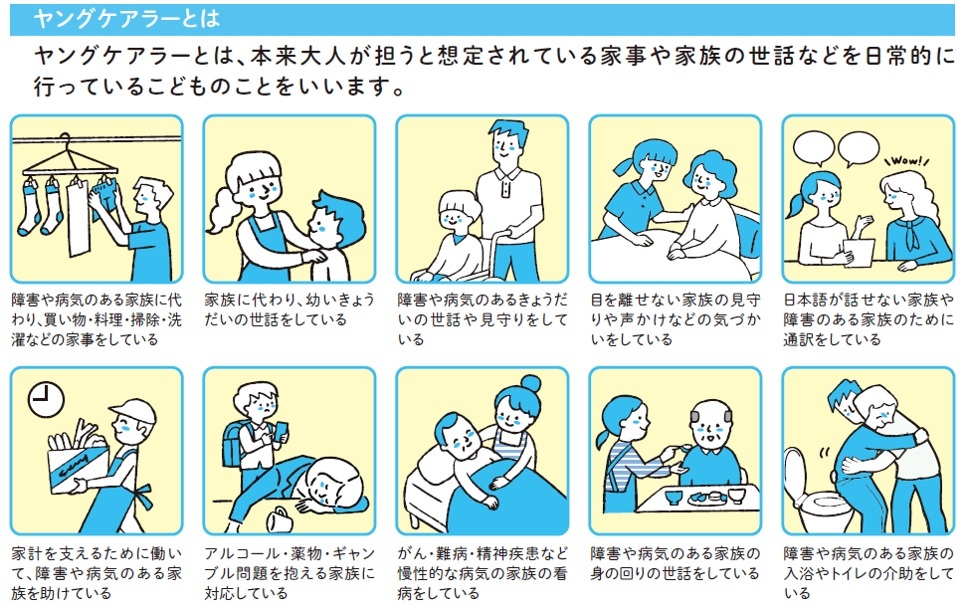 ヤングケアラーとは

ヤングケアラーとは、本来大人が担うと想定されている家事や家族の世話などを日常的に行っているこどものことをいいます。

障害や病気のある家族に代わり、買い物・料理・掃除・洗濯などの家事をしている

家族に代わり、幼いきょうだいの世話をしている

障害や病気のあるきょうだいの世話や見守りをしている

目を離せない家族の見守りや声かけなどの気づかいをしている

Wow!!

日本語が話せない家族や障害のある家族のために通訳をしている

家計を支えるために働いて、障害や病気のある家族を助けている

アルコール・薬物・ギャンブル問題を抱える家族に対応している

がん・難病・精神疾患など慢性的な病気の家族の看病をしている

障害や病気のある家族の身の回りの世話をしている

障害や病気のある家族の入浴やトイレの介助をしている